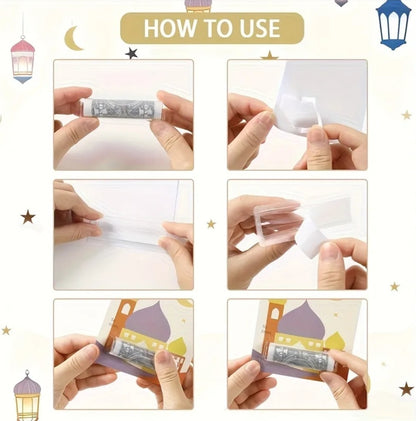 HOW TO USE