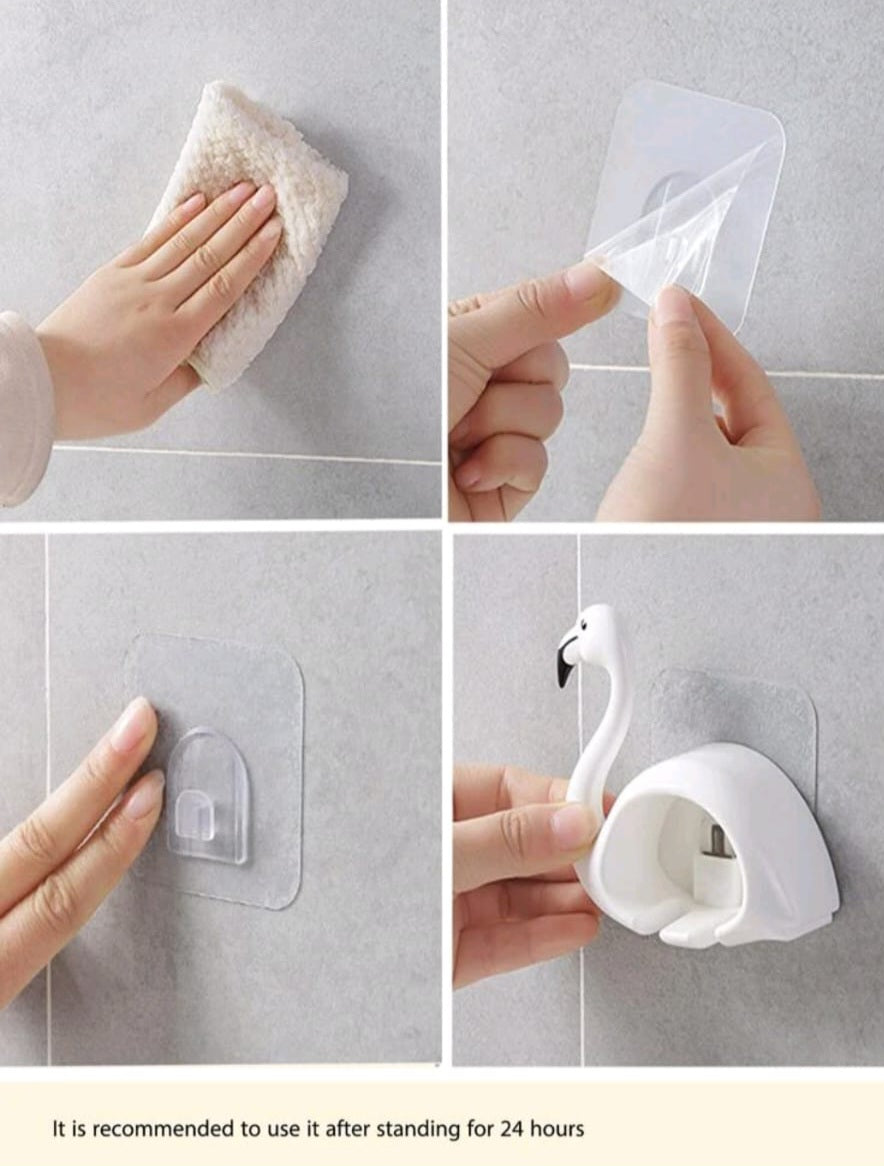 It is recommended to use it after standing for 24 hours